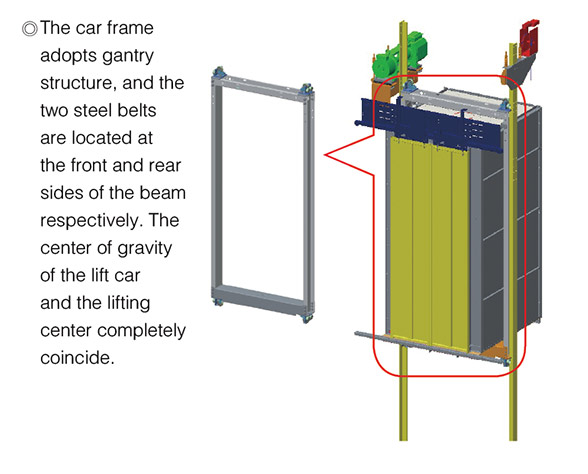 ◎The car frame adopts gantry structure, and the two steel belts are located at the front and rear sides of the beam respectively. The center of gravity of the lift car and the lifting center completely coincide.