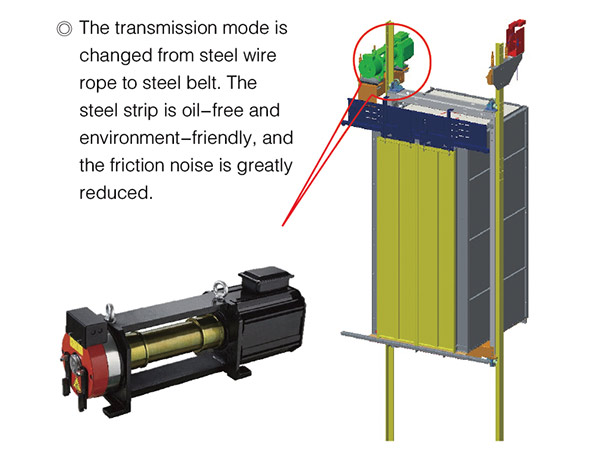 ◎ The transmission mode is changed from steel wire rope to steel belt. The steel strip is oil-free and environment-friendly, and the friction noise is greatly reduced.