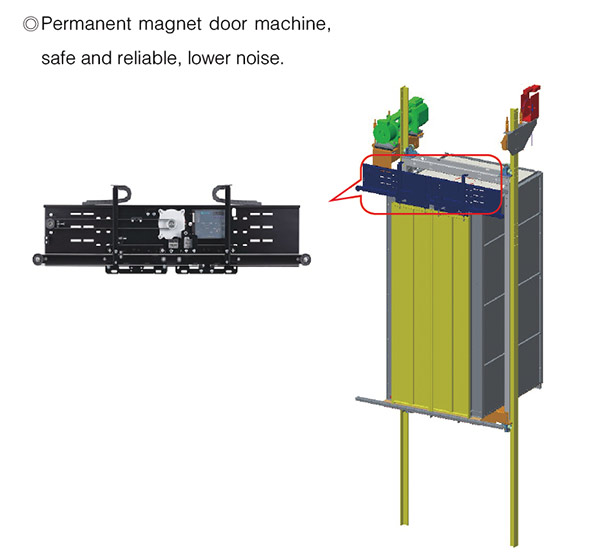 ◎Permanent magnet door machine, safe and reliable, lower noise.